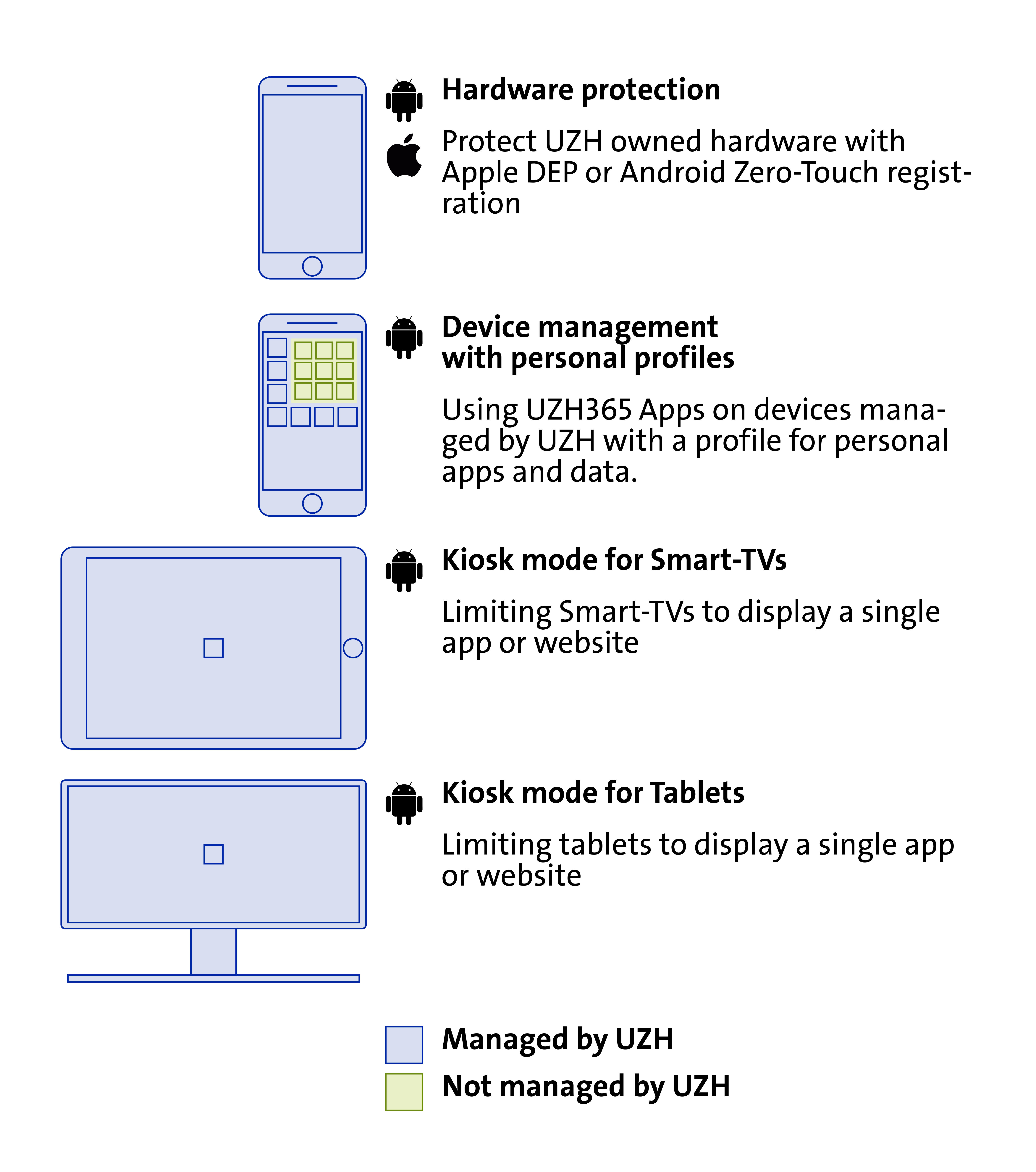 Hardware protection

Protect UZH owned hardware with Apple DEP or Android Zero-Touch registration

Device management with personal profiles

Using UZH365 Apps on devices managed by UZH with a profile for personal apps and data.

Kiosk mode for Smart-TVs

Limiting Smart-TVs to display a single app or website

Kiosk mode for Tablets

Limiting tablets to display a single app or website

Managed by UZH

Not managed by UZH